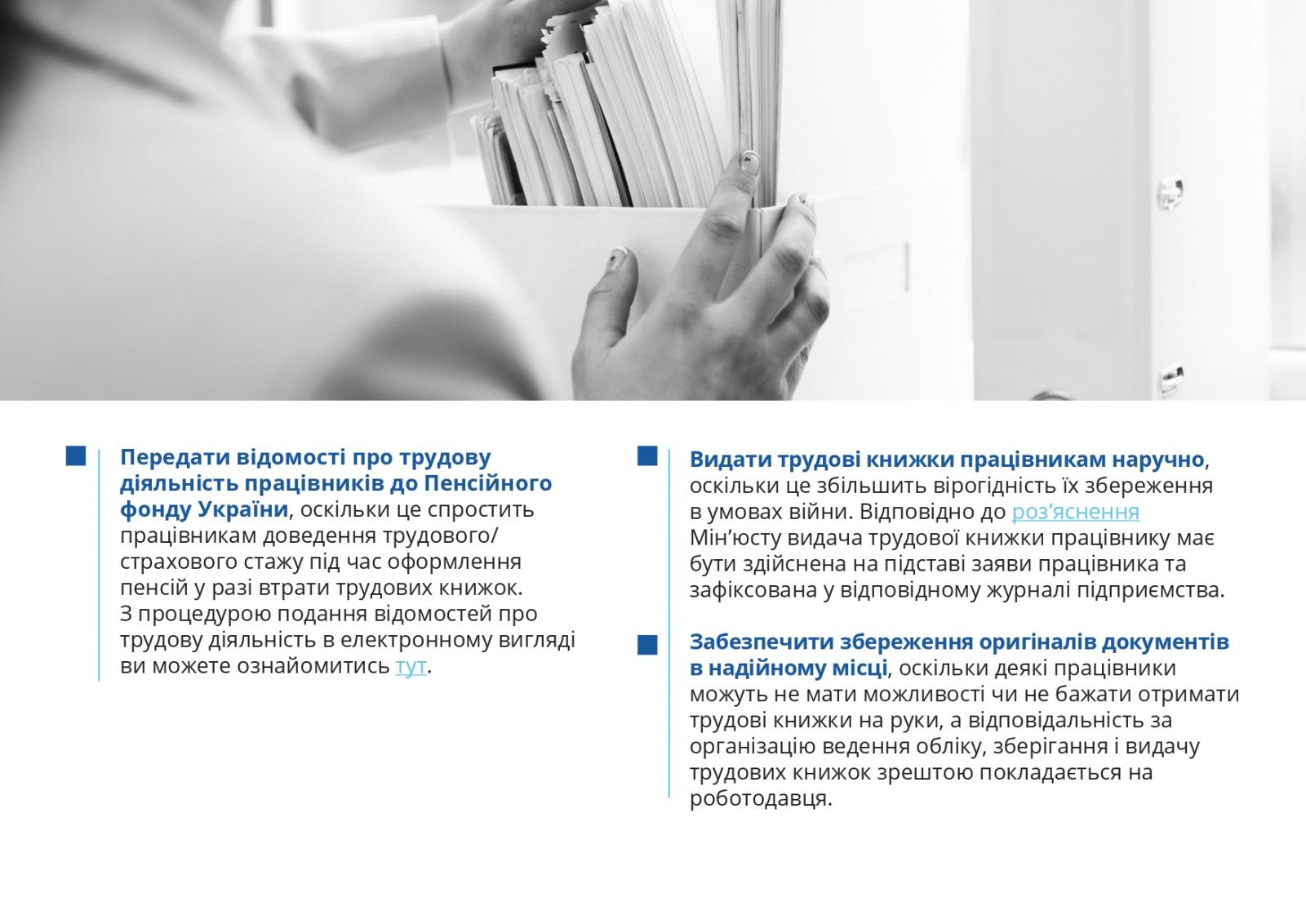 Передати відомості про трудову діяльність працівників до Пенсійного фонду України, оскільки це спростить працівникам доведення трудового/страхового стажу під час оформлення пенсій у разі втрати трудових книжок. З процедурою подання відомостей про трудову діяльність в електронному вигляді ви можете ознайомитись тут.

Видати трудові книжки працівникам наручно, оскільки це збільшить вірогідність їх збереження в умовах війни. Відповідно до роз'яснення Мін'юсту видача трудової книжки працівнику має бути здійснена на підставі заяви працівника та зафіксована у відповідному журналі підприємства.

Забезпечити збереження оригіналів документів в надійному місці, оскільки деякі працівники можуть не мати можливості чи не бажати отримати трудові книжки на руки, а відповідальність за організацію ведення обліку, зберігання і видачу трудових книжок зрештою покладається на роботодавця.